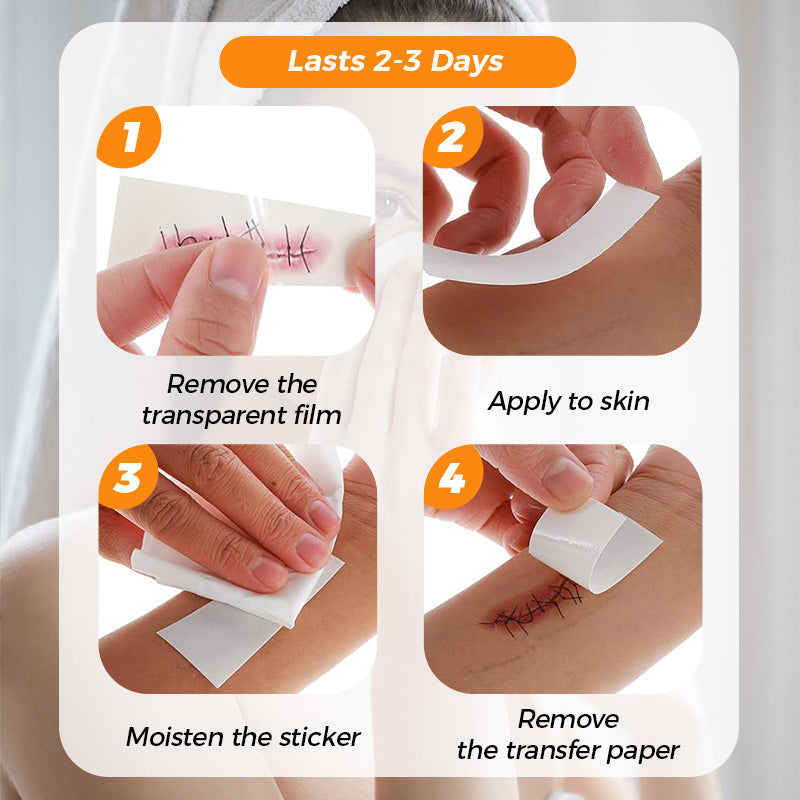 Lasts 2-3 Days

1

Remove the transparent film

2

Apply to skin

3

Moisten the sticker

4

Remove the transfer paper