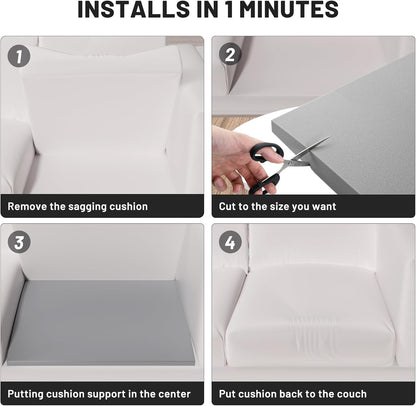 INSTALLS IN 1 MINUTES

1

Remove the sagging cushion

2

Cut to the size you want

3

Putting cushion support in the center

4

Put cushion back to the couch