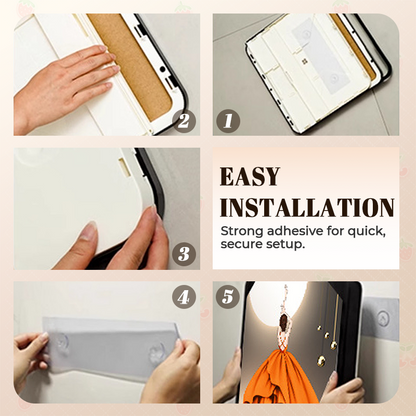 2

1

3

EASY INSTALLATION

Strong adhesive for quick, secure setup.

4

5