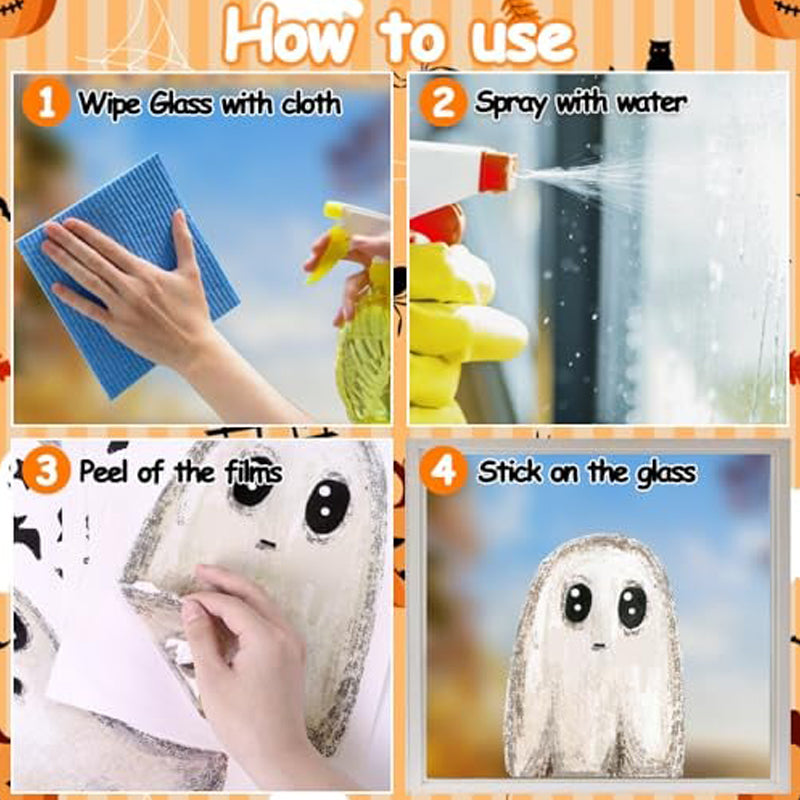 How to use

1 Wipe Glass with cloth

2 Spray with water

3 Peel of the films

4 Stick on the glass