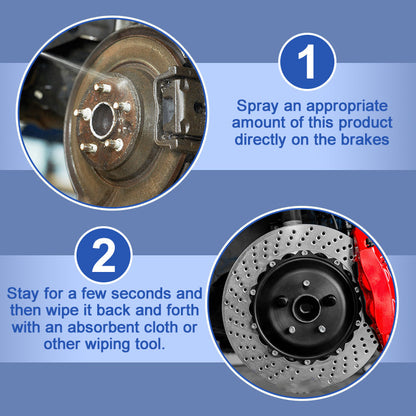 1

Spray an appropriate amount of this product directly on the brakes

2

Stay for a few seconds and then wipe it back and forth with an absorbent cloth or other wiping tool.