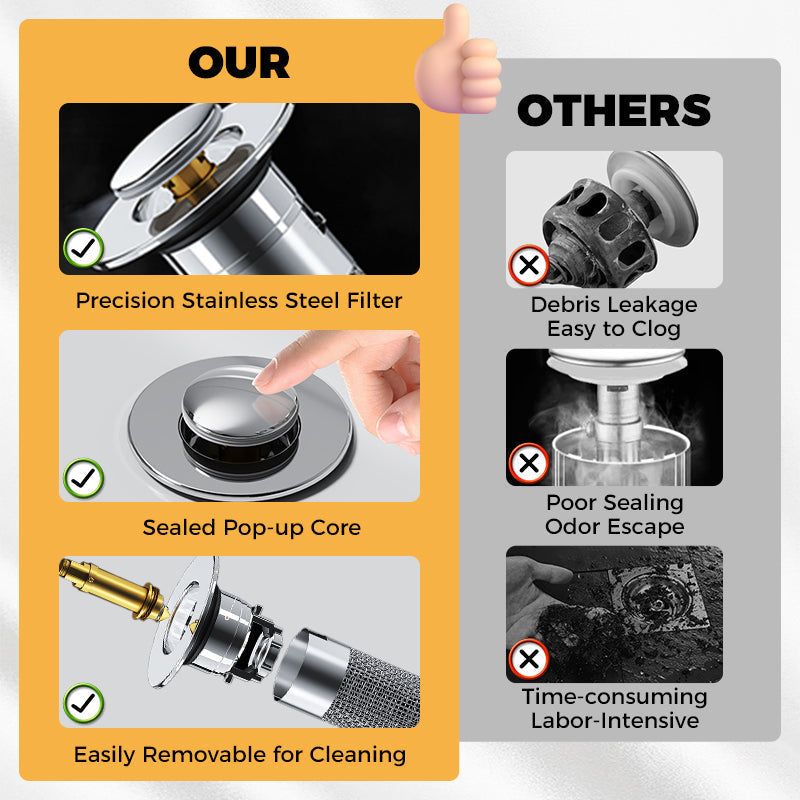 OUR

Precision Stainless Steel Filter

Sealed Pop-up Core

Easily Removable for Cleaning

OTHERS

Debris Leakage
Easy to Clog

Poor Sealing
Odor Escape

Time-consuming
Labor-Intensive