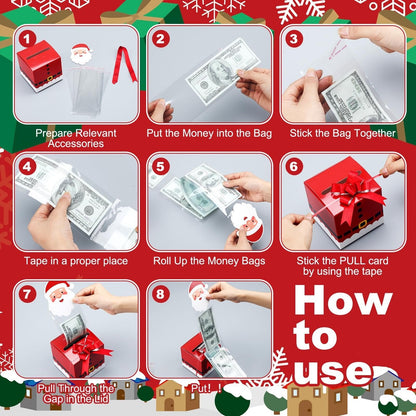 1
Prepare Relevant Accessories

2
Put the Money into the Bag

3
Stick the Bag Together

4
Tape in a proper place

5
Roll Up the Money Bags

6
Stick the PULL card by using the tape

7
Pull Through the Gap in the Lid

8
Put! !

How to use