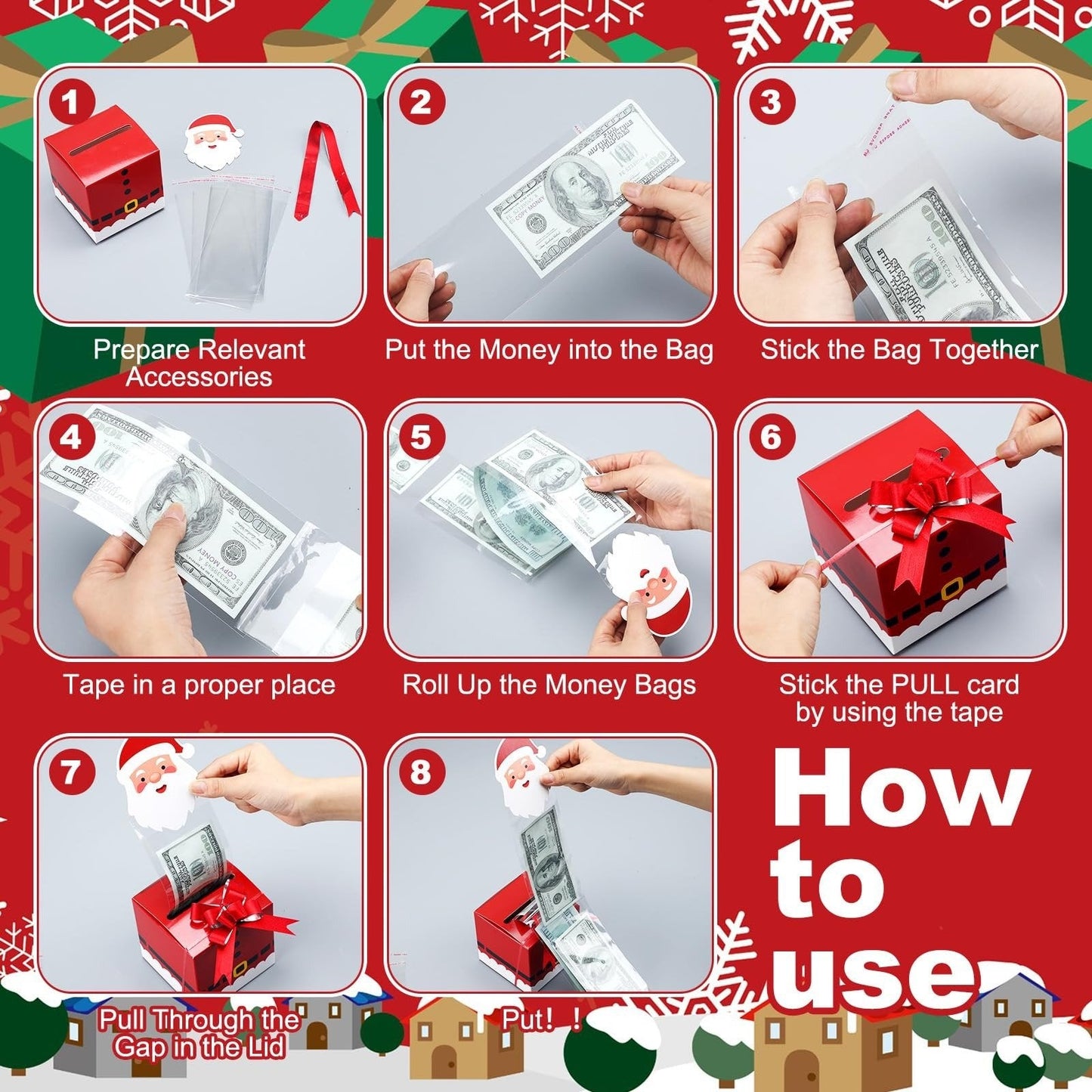 1
Prepare Relevant Accessories

2
Put the Money into the Bag

3
Stick the Bag Together

4
Tape in a proper place

5
Roll Up the Money Bags

6
Stick the PULL card by using the tape

7
Pull Through the Gap in the Lid

8
Put! !

How to use