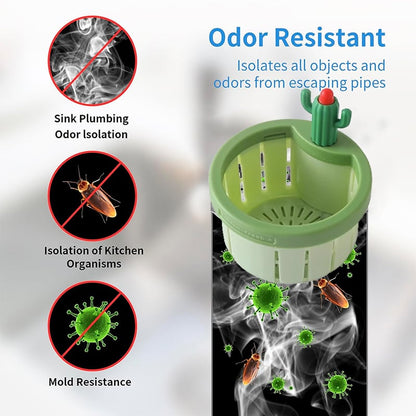 Odor Resistant

Isolates all objects and odors from escaping pipes

Sink Plumbing Odor lsolation

Isolation of Kitchen Organisms

Mold Resistance