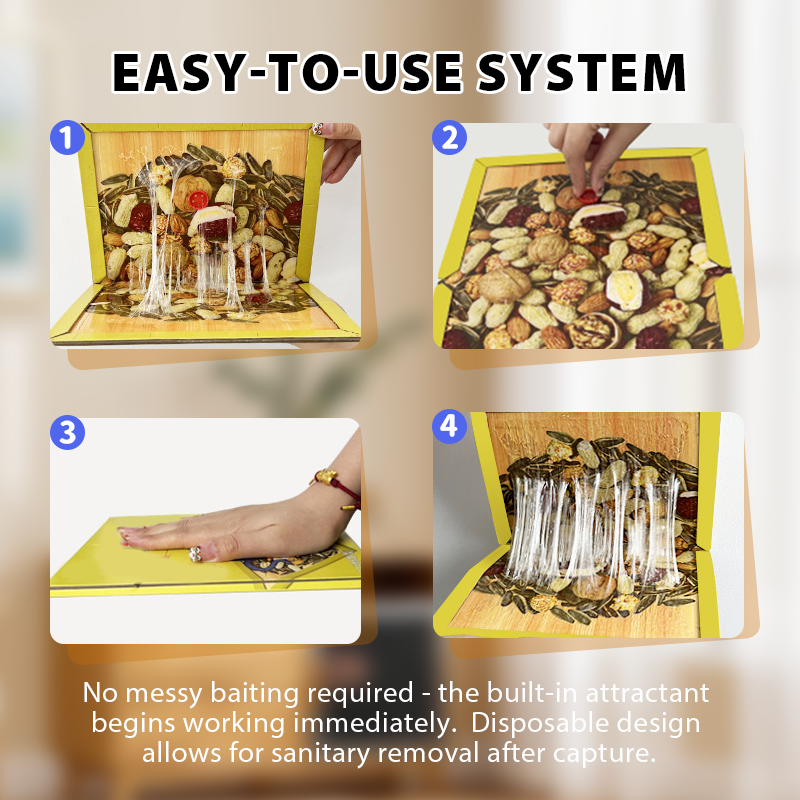 EASY-TO-USE SYSTEM

1

2

3

4

No messy baiting required - the built-in attractant begins working immediately.  Disposable design allows for sanitary removal after capture.