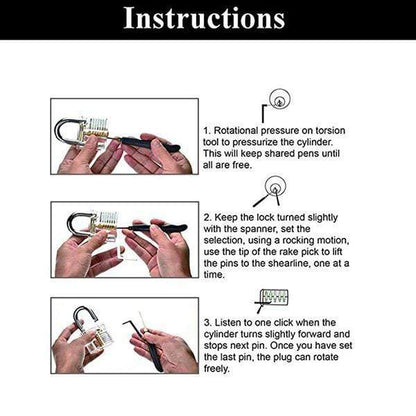 Instructions

1. Rotational pressure on torsion tool to pressurize the cylinder. This will keep shared pens until all are free.

2. Keep the lock turned slightly with the spanner, set the selection, using a rocking motion, use the tip of the rake pick to lift the pins to the shearline, one at a time.

3. Listen to one click when the cylinder turns slightly forward and stops next pin. Once you have set the last pin, the plug can rotate freely.